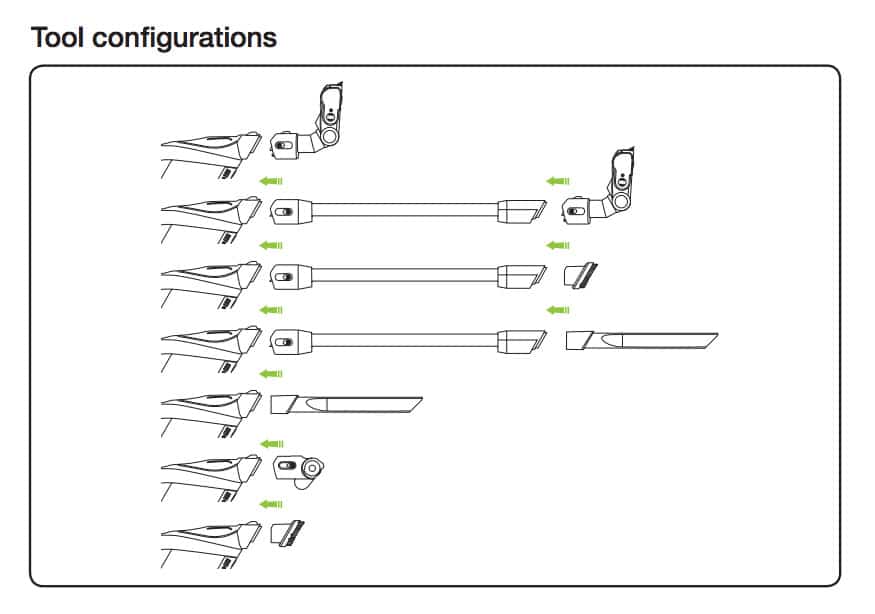 Tool configurations